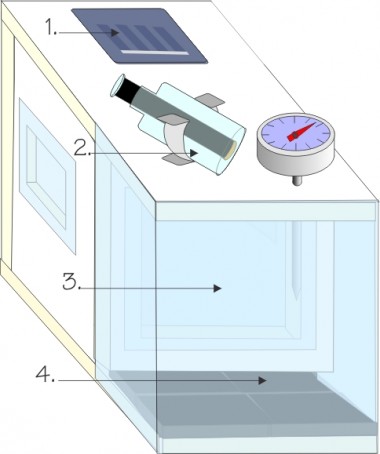 1.

2.

3.

4.