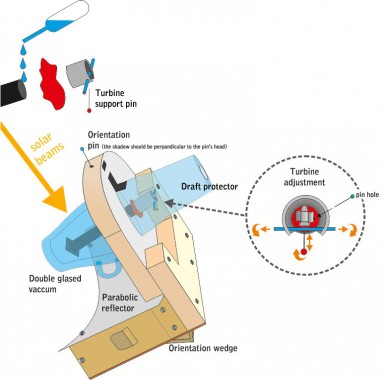 Turbine support pin

solar beams

Orientation pin (the shadow should be perpandicular to the pin's head)

Draft protector

Turbine adjustment

pin hole

Double glased vaccum

Parabolic reflector

Orientation wedge