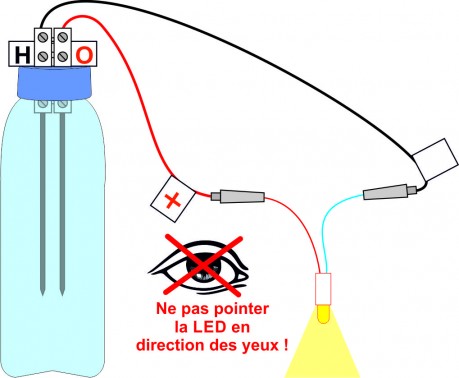 H

O

+

Ne pas pointer la LED en direction des yeux !