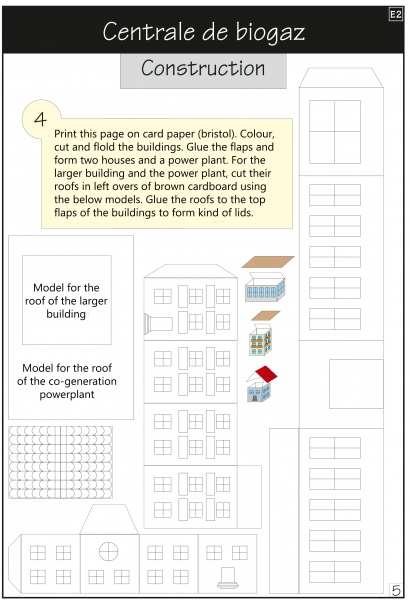 E2

Centrale de biogaz

Construction

4

Print this page on card paper (bristol). Colour, cut and flold the buildings. Glue the flaps and form two houses and a power plant. For the larger building and the power plant, cut their roofs in left overs of brown cardboard using the below models. Glue the roofs to the top flaps of the buildings to form kind of lids.

Model for the roof of the larger building

Model for the roof of the co-generation powerplant

5